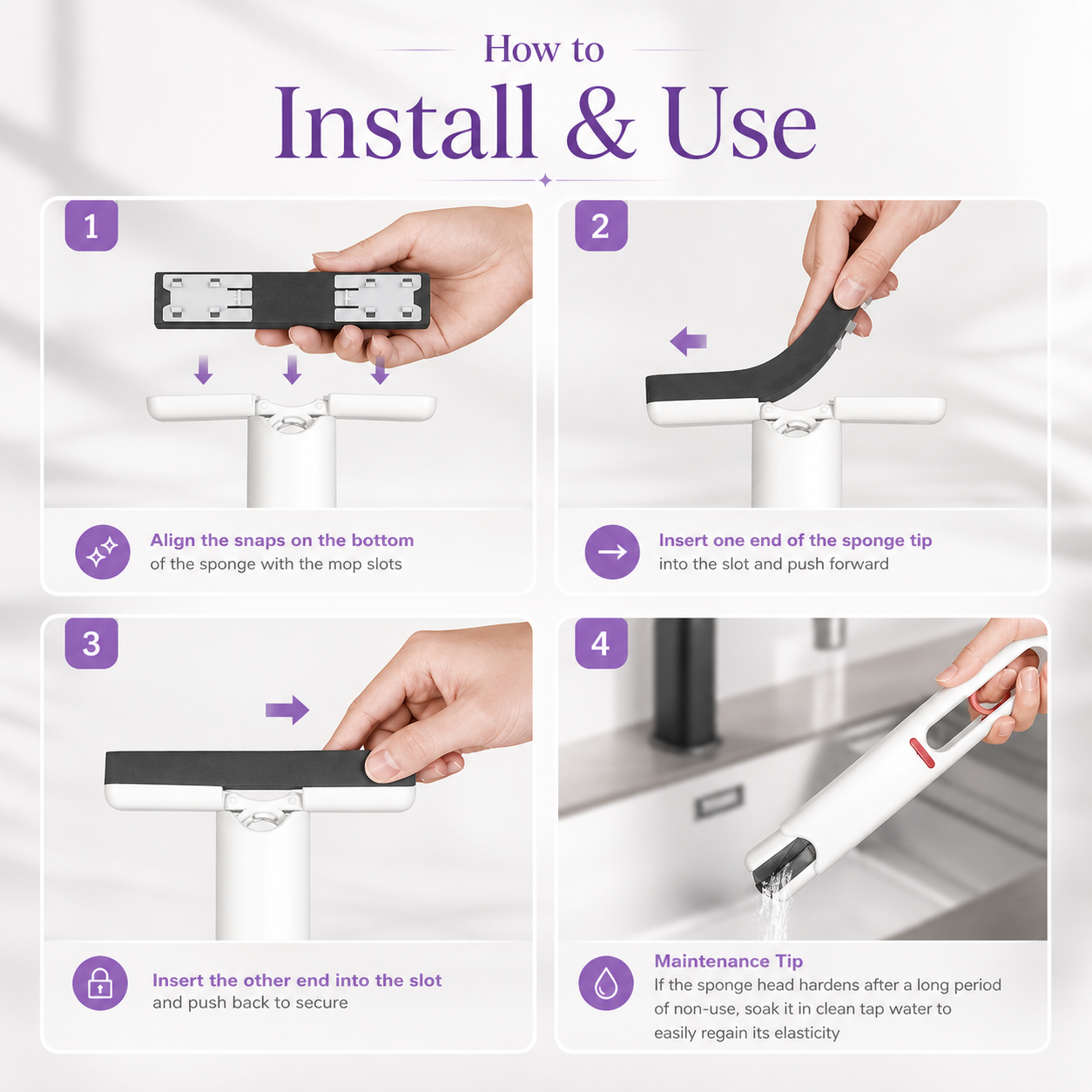 How to
Install & Use

1

Align the snaps on the bottom
of the sponge with the mop slots

2

Insert one end of the sponge tip
into the slot and push forward

3

Insert the other end into the slot
and push back to secure

4

Maintenance Tip
If the sponge head hardens after a long period of non-use, soak it in clean tap water to easily regain its elasticity